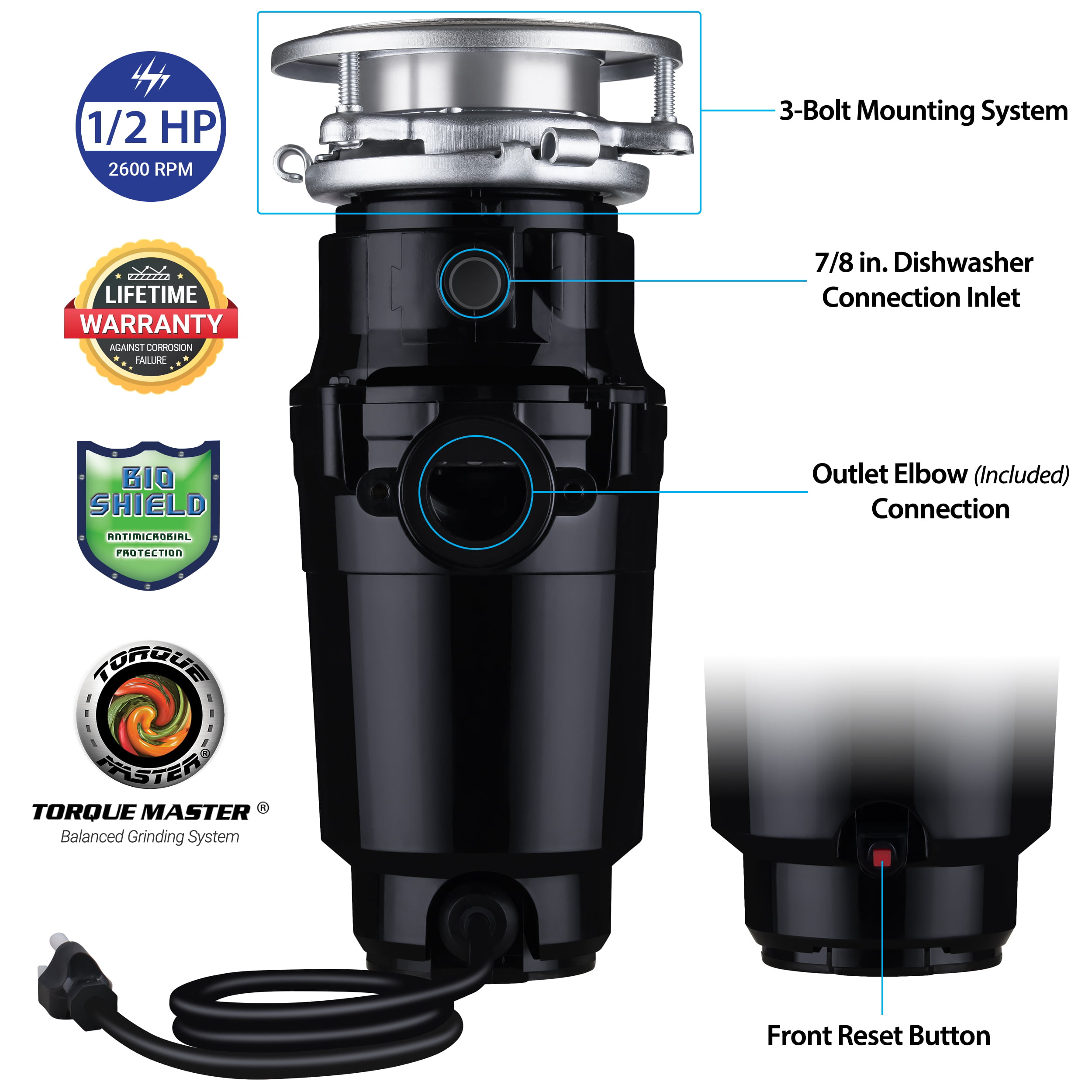 1/2 HP
2600 RPM

LIFETIME
WARRANTY
AGAINST CORROSION FAILURE

BIO SHIELD
ANTIMICROBIAL PROTECTION

TORQUE MASTER®

TORQUE MASTER ®
Balanced Grinding System

3-Bolt Mounting System

7/8 in. Dishwasher Connection Inlet

Outlet Elbow (Included) Connection

Front Reset Button